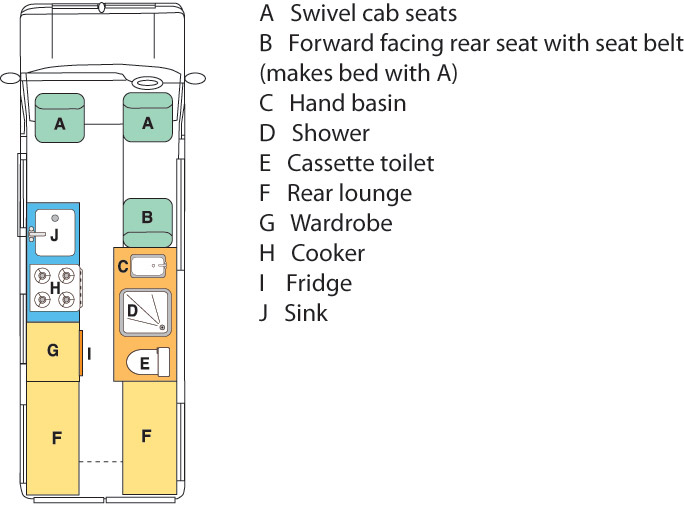 A A
B
J
C
H
D
G I
E
F F

A Swivel cab seats
B Forward facing rear seat with seat belt (makes bed with A)
C Hand basin
D Shower
E Cassette toilet
F Rear lounge
G Wardrobe
H Cooker
I Fridge
J Sink