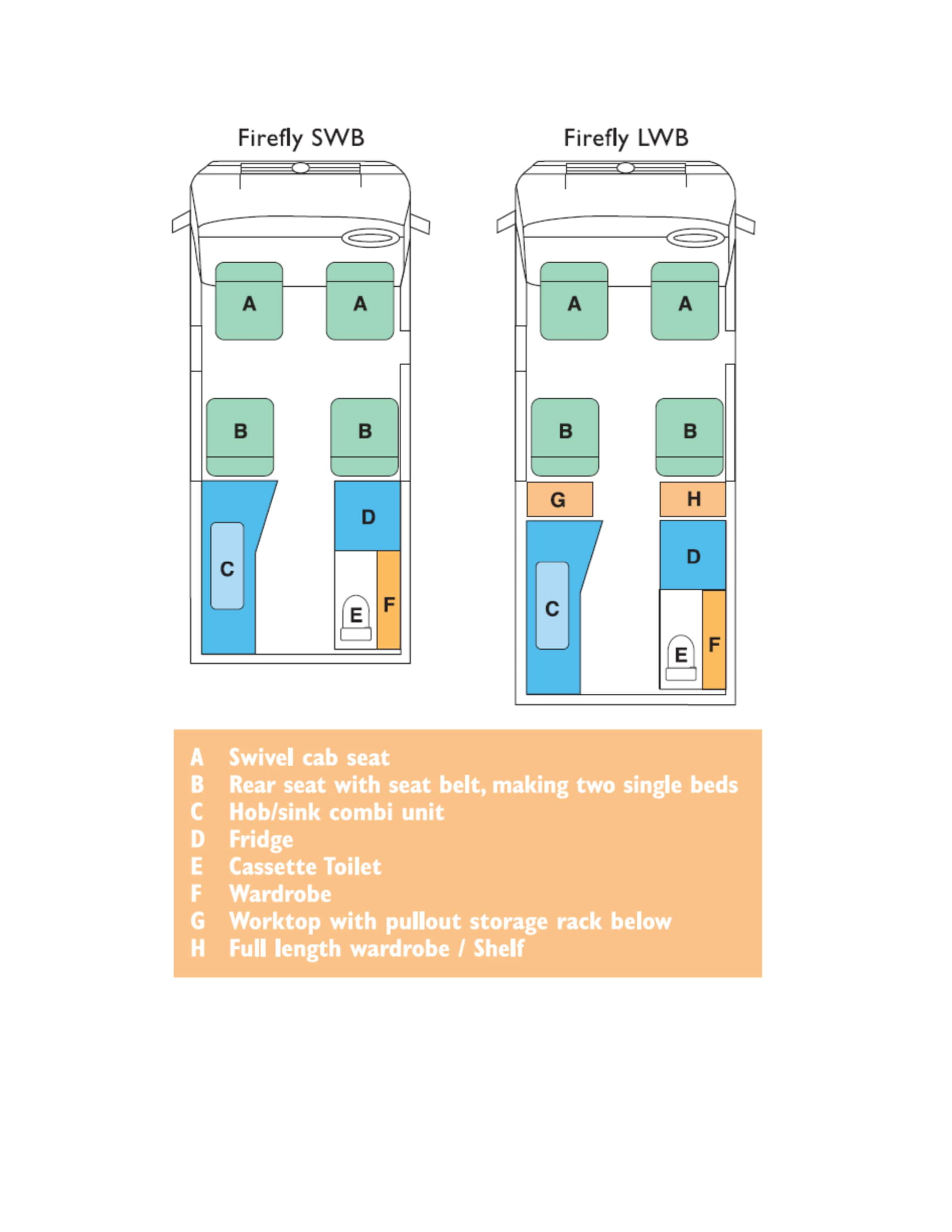 Firefly SWB

A A
B B
D
C
E F

Firefly LWB

A A
B B
G H
D
C
E F

A Swivel cab seat
B Rear seat with seat belt, making two single beds
C Hob/sink combi unit
D Fridge
E Cassette Toilet
F Wardrobe
G Worktop with pullout storage rack below
H Full length wardrobe / Shelf